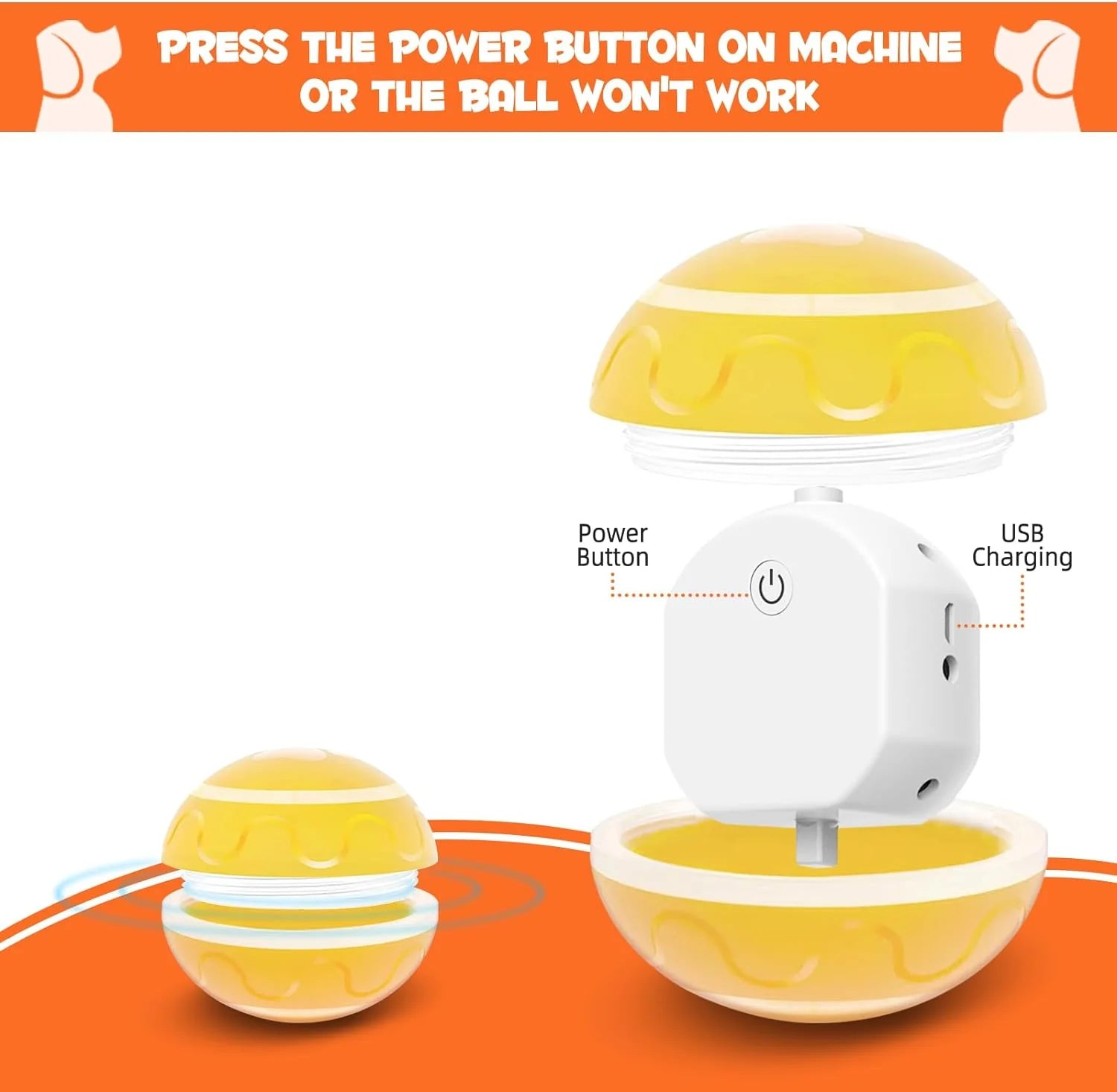 PRESS THE POWER BUTTON ON MACHINE OR THE BALL WON'T WORK

Power Button

USB Charging